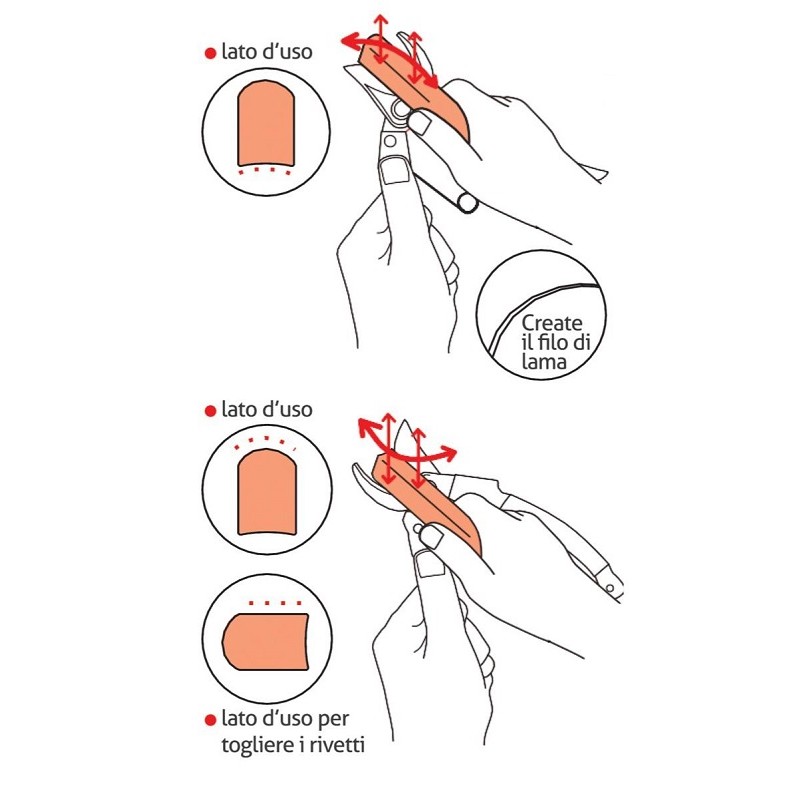 lato d'uso

Create il filo di lama

lato d'uso

lato d'uso per togliere i rivetti